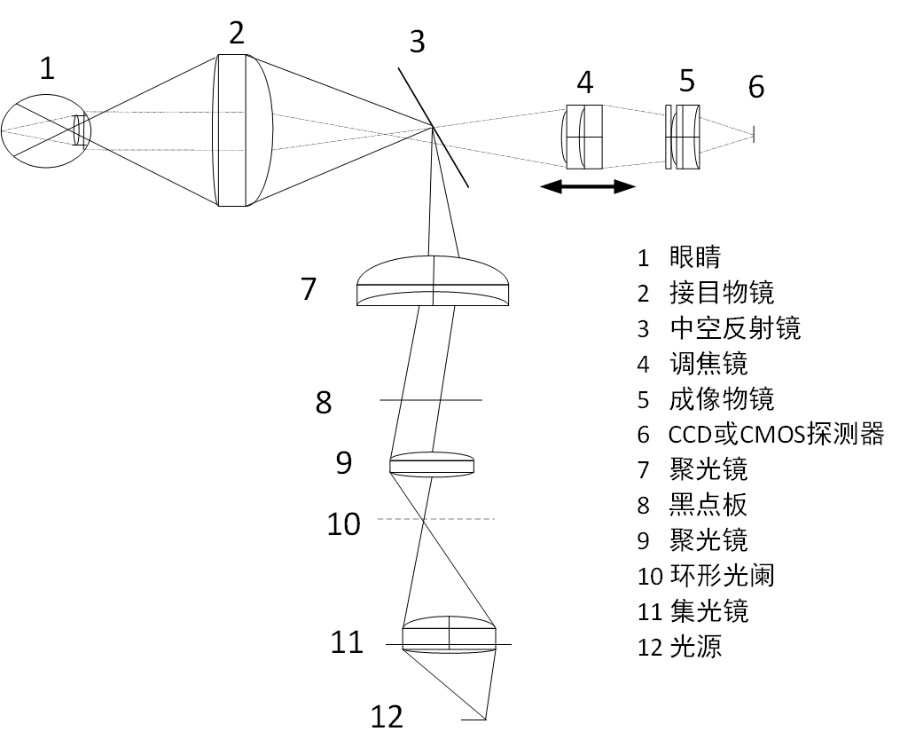 1
2
3
4
5
6
7
8
9
10
11
12

1 眼睛
2 接目物镜
3 中空反射镜
4 调焦镜
5 成像物镜
6 CCD或CMOS探测器
7 聚光镜
8 黑点板
9 聚光镜
10 环形光阑
11 集光镜
12 光源