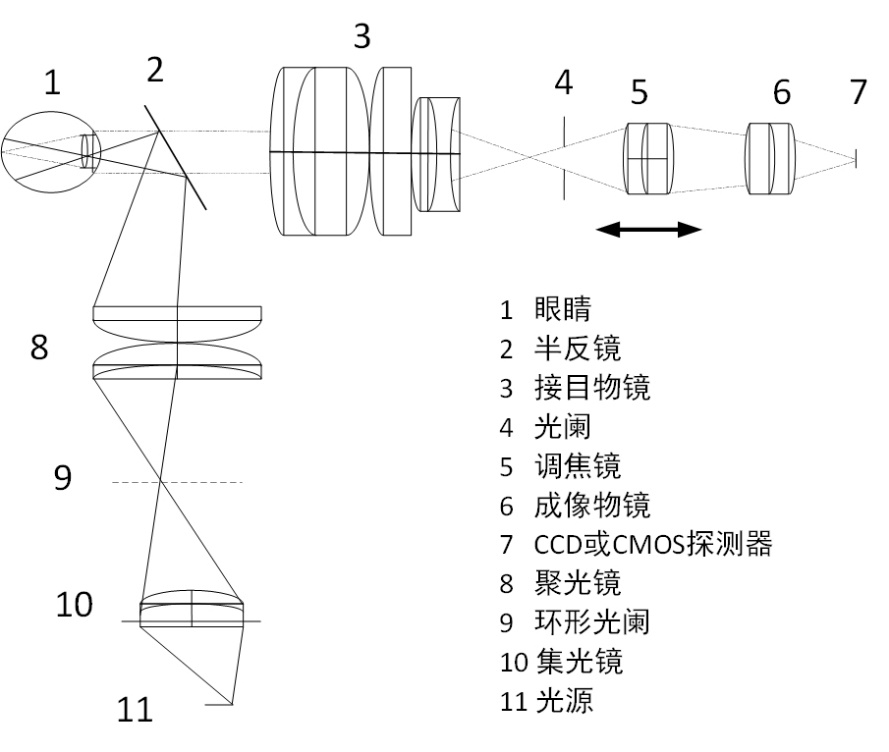 1 2 3 4 5 6 7

8

9

10

11

1 眼睛
2 半反镜
3 接目物镜
4 光阑
5 调焦镜
6 成像物镜
7 CCD或CMOS探测器
8 聚光镜
9 环形光阑
10 集光镜
11 光源