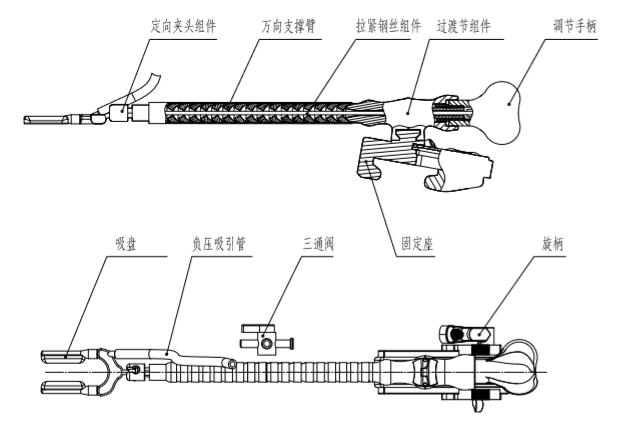 定向夹头组件
万向支撑臂
拉紧钢丝组件
过渡节组件
调节手柄
固定座
吸盘
负压吸引管
三通阀
旋柄