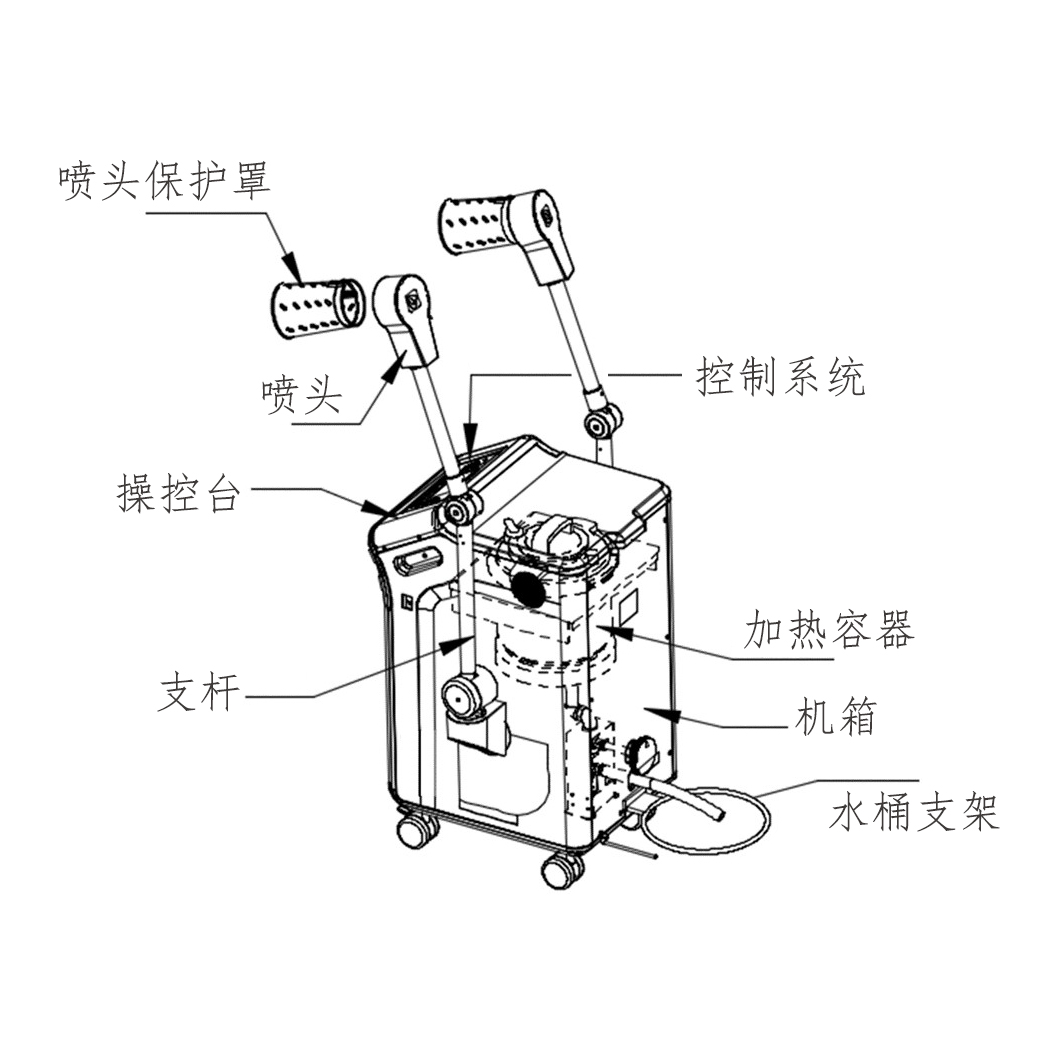 喷头保护罩

喷头

控制系统

操控台

加热容器

支杆

机箱

水桶支架