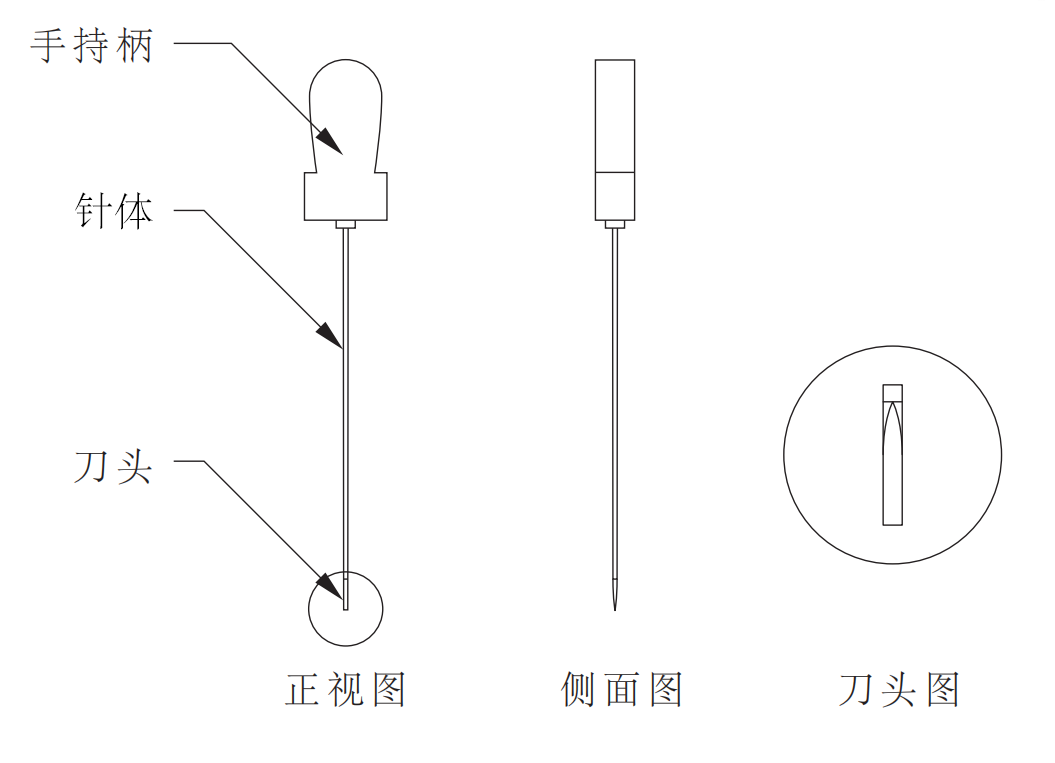 手持柄

针体

刀头

正视图

侧面图

刀头图